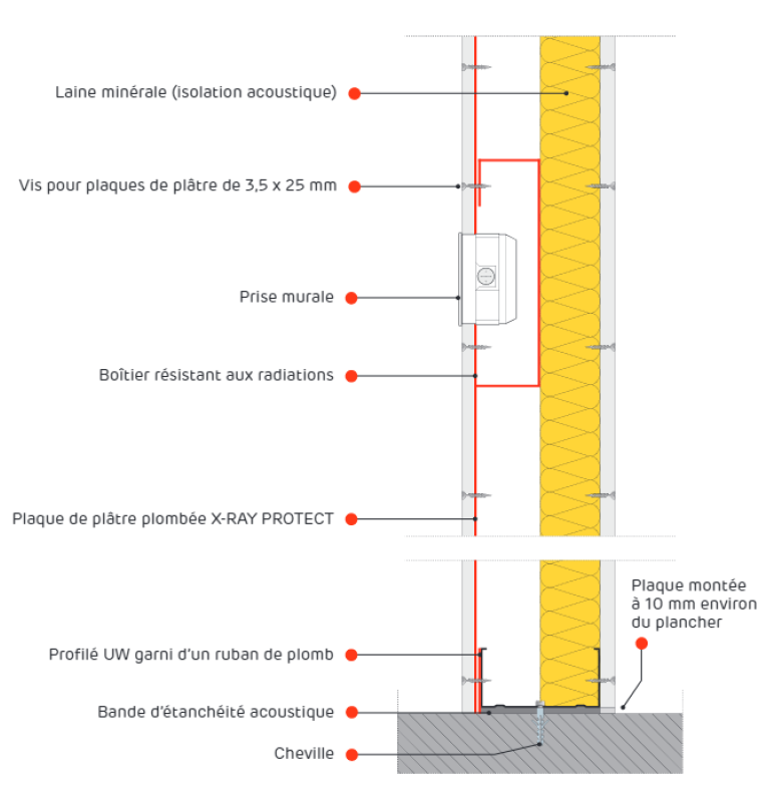 Laine minérale (isolation acoustique)

Vis pour plaques de plâtre de 3,5 x 25 mm

Prise murale

Boîtier résistant aux radiations

Plaque de plâtre plombée X-RAY PROTECT

Plaque montée à 10 mm environ du plancher

Profilé UW garni d'un ruban de plomb

Bande d'étanchéité acoustique

Cheville